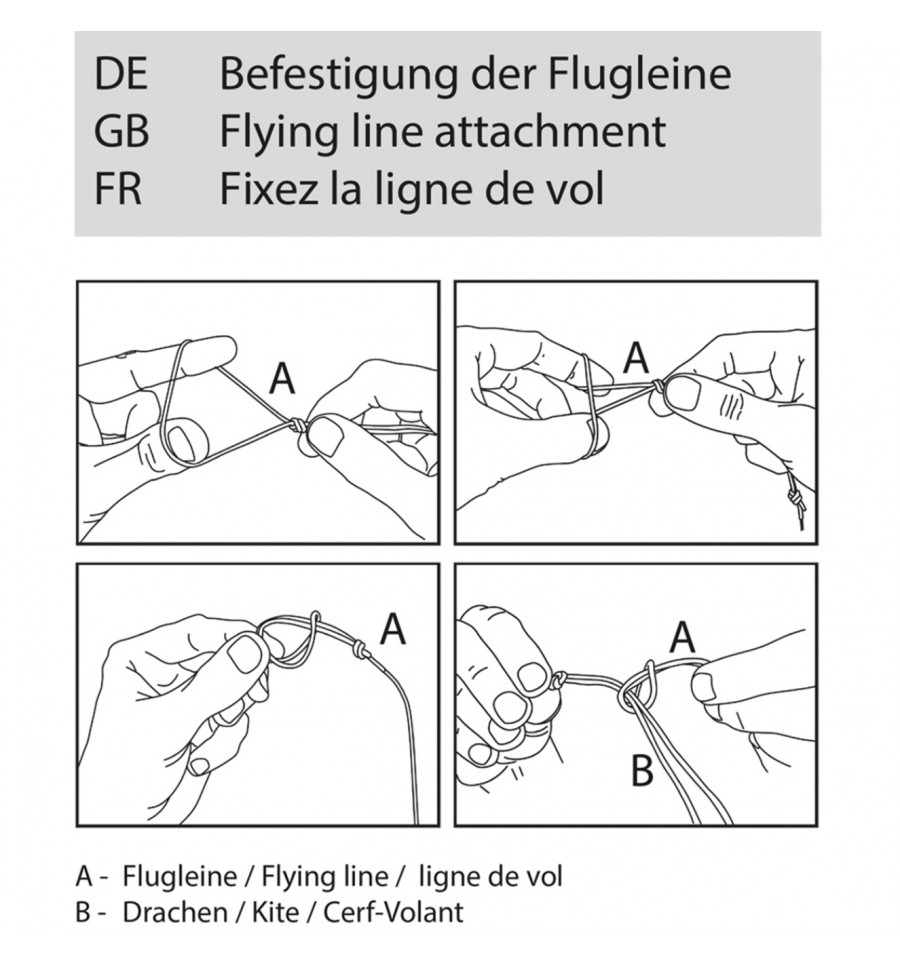 DE Befestigung der Flugleine
GB Flying line attachment
FR Fixez la ligne de vol

A

A

A

A

B

A - Flugleine / Flying line / ligne de vol
B - Drachen / Kite / Cerf-Volant